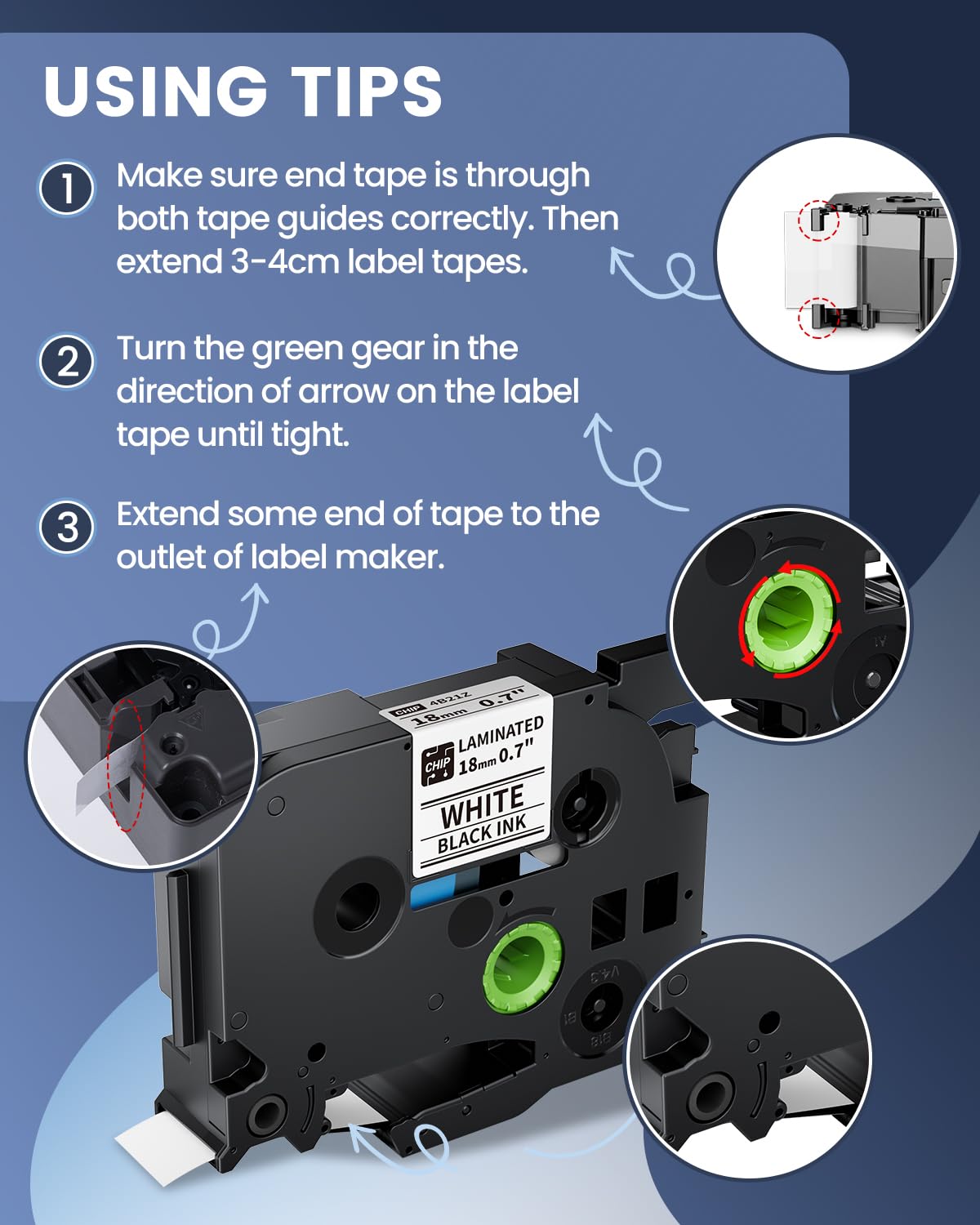 USING TIPS

1 Make sure end tape is through both tape guides correctly. Then extend 3-4cm label tapes.

2 Turn the green gear in the direction of arrow on the label tape until tight.

3 Extend some end of tape to the outlet of label maker.

CHIP 4B21Z 18mm 0.7"

CHIP LAMINATED 18mm 0.7"

WHITE
BLACK INK