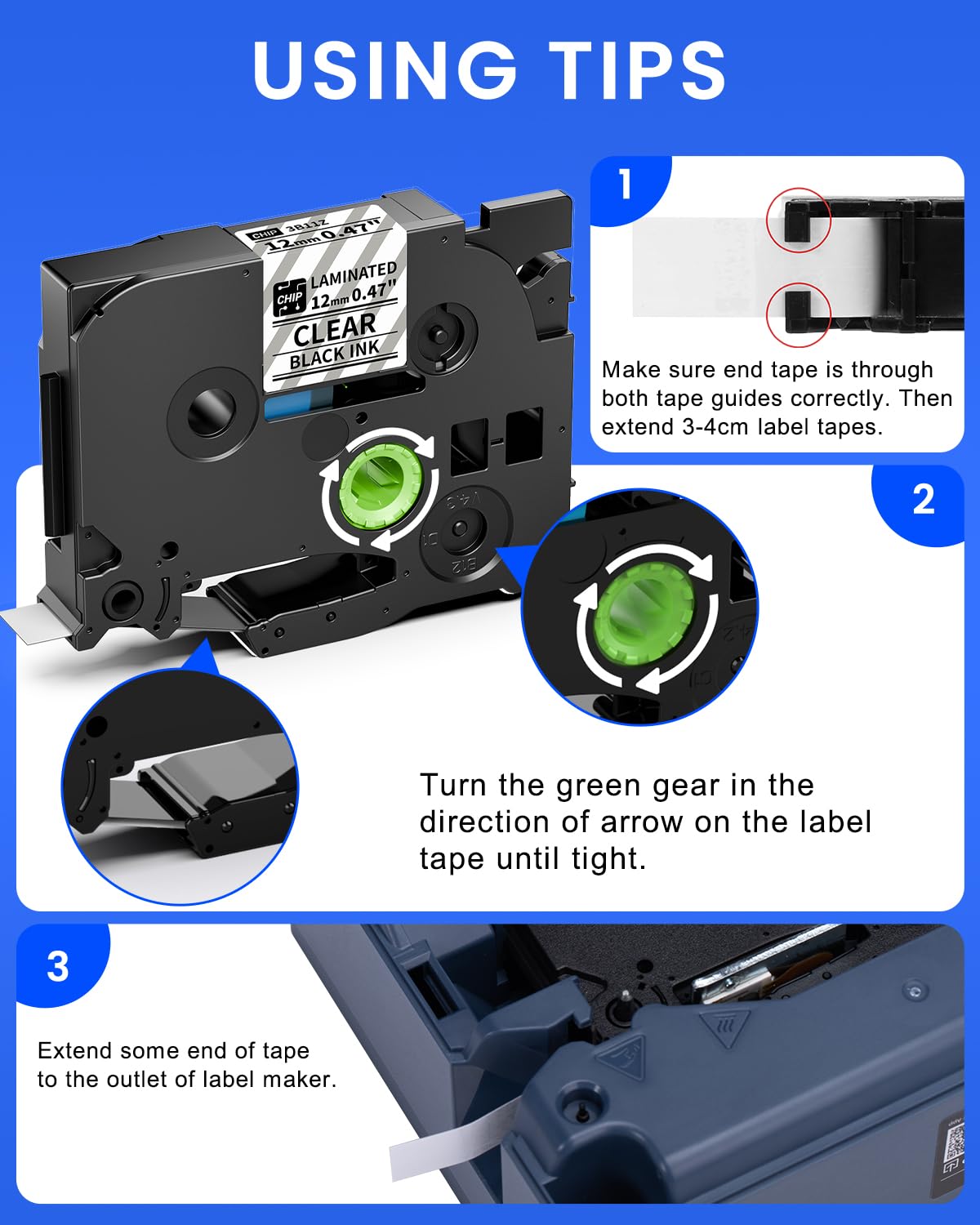 USING TIPS

CHIP 3B112
12mm 0.47"
CHIP LAMINATED
12mm 0.47"
CLEAR
BLACK INK

1

Make sure end tape is through both tape guides correctly. Then extend 3-4cm label tapes.

2

Turn the green gear in the direction of arrow on the label tape until tight.

3

Extend some end of tape to the outlet of label maker.