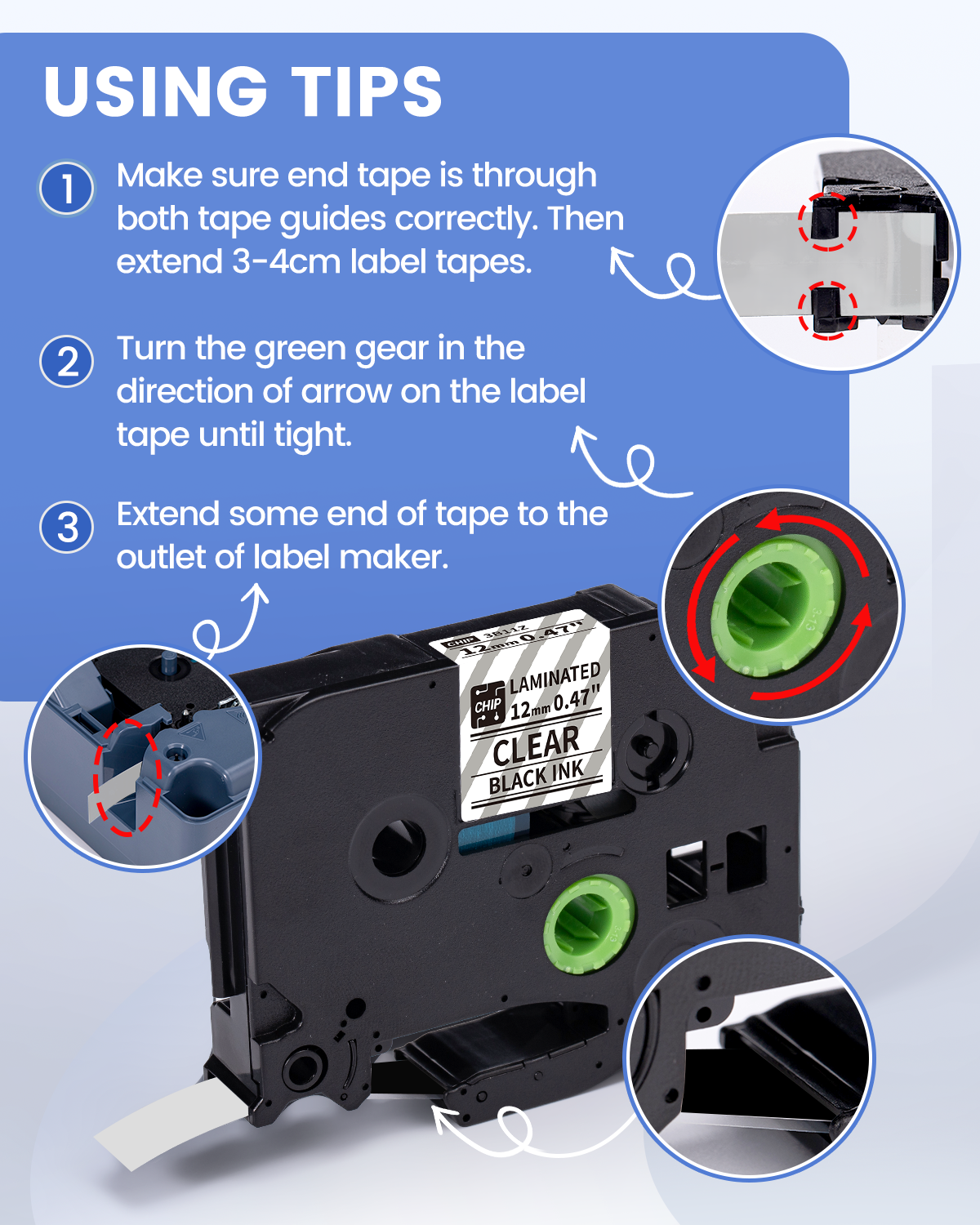 USING TIPS

1 Make sure end tape is through both tape guides correctly. Then extend 3-4cm label tapes.

2 Turn the green gear in the direction of arrow on the label tape until tight.

3 Extend some end of tape to the outlet of label maker.

CHIP 3811Z
12mm 0.47"

CHIP
LAMINATED
12mm 0.47"
CLEAR
BLACK INK