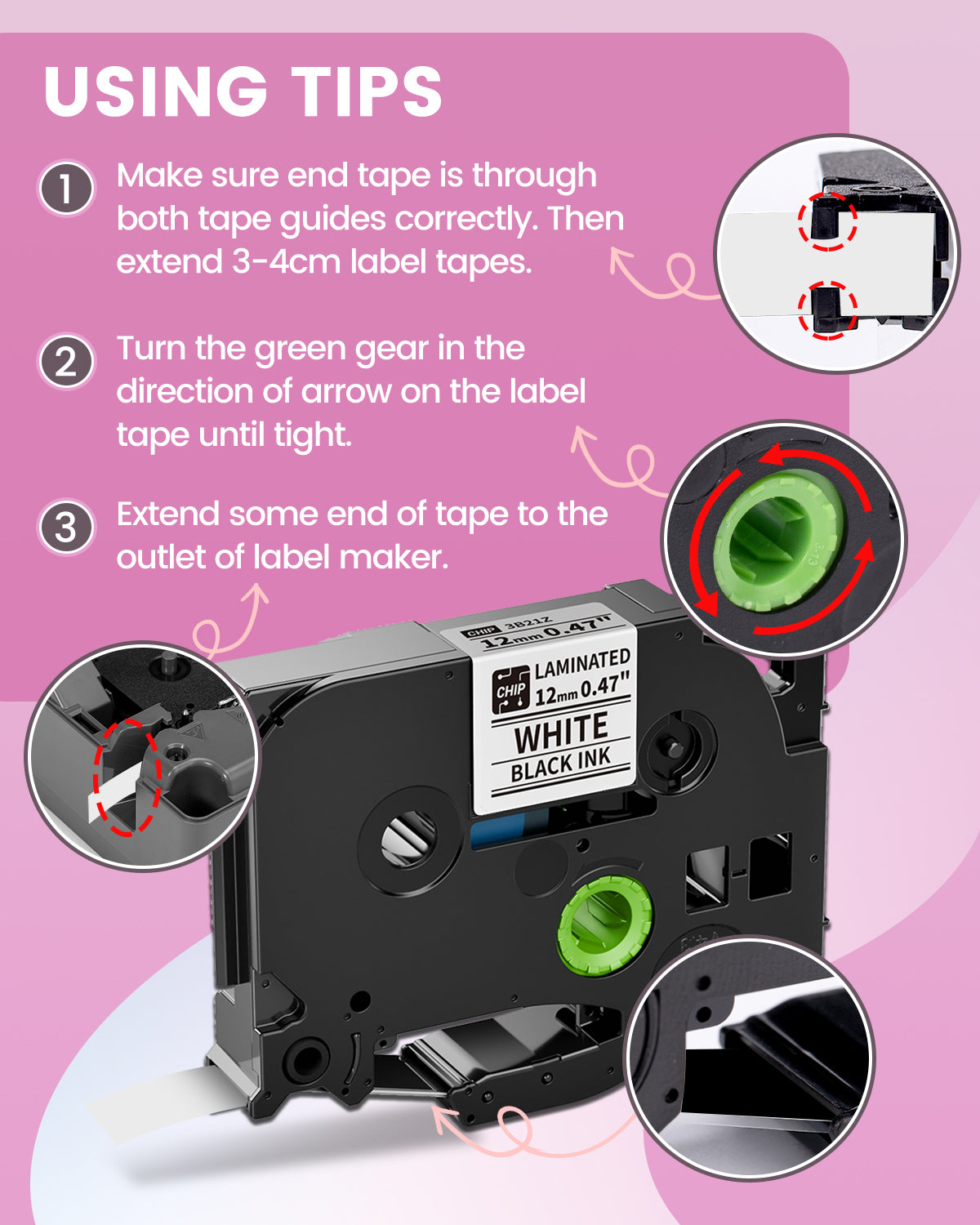 USING TIPS

1 Make sure end tape is through both tape guides correctly. Then extend 3-4cm label tapes.

2 Turn the green gear in the direction of arrow on the label tape until tight.

3 Extend some end of tape to the outlet of label maker.

CHIP 3B21Z
12mm 0.47"

CHIP
LAMINATED
12mm 0.47"
WHITE
BLACK INK