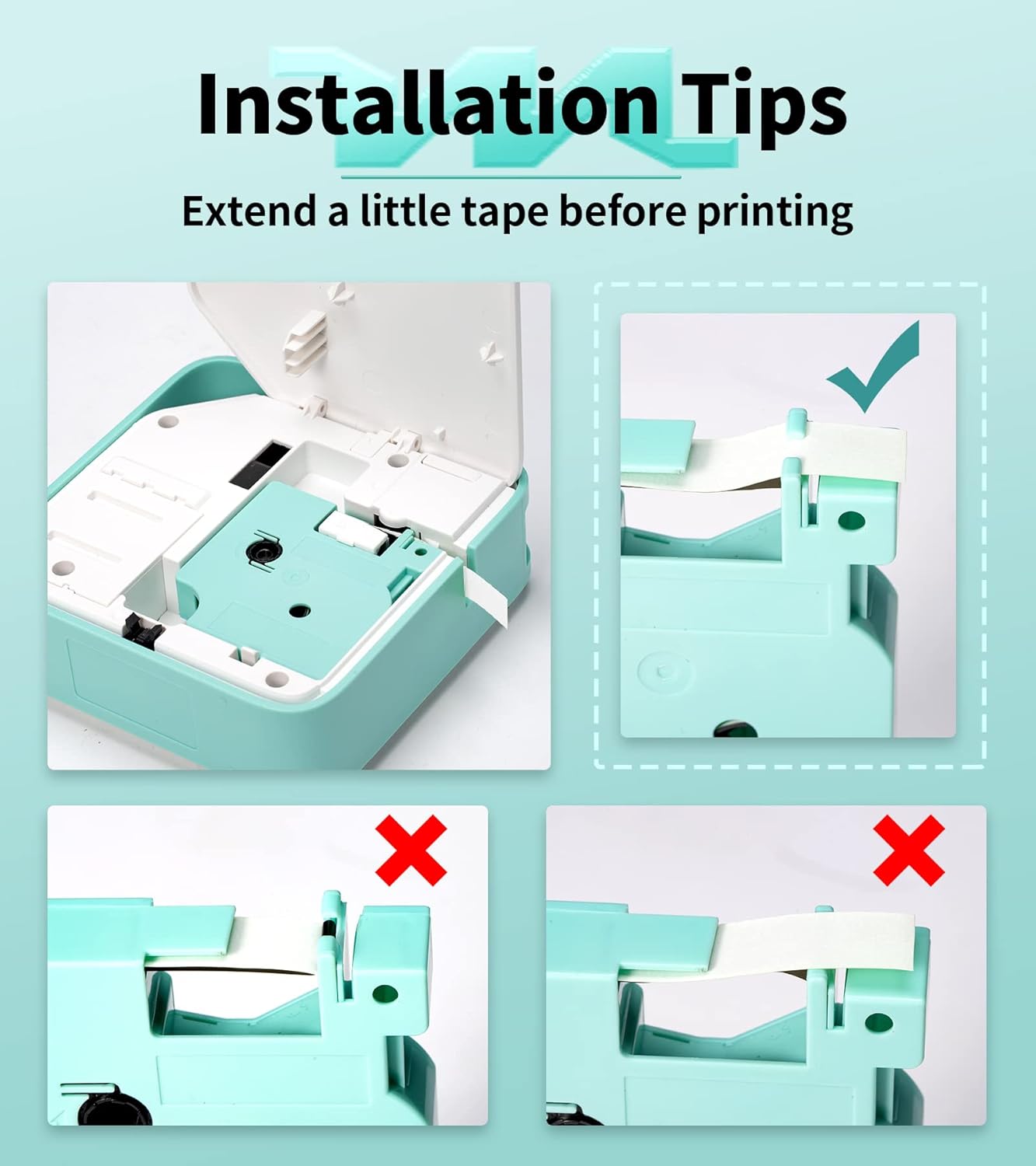 Installation Tips

Extend a little tape before printing