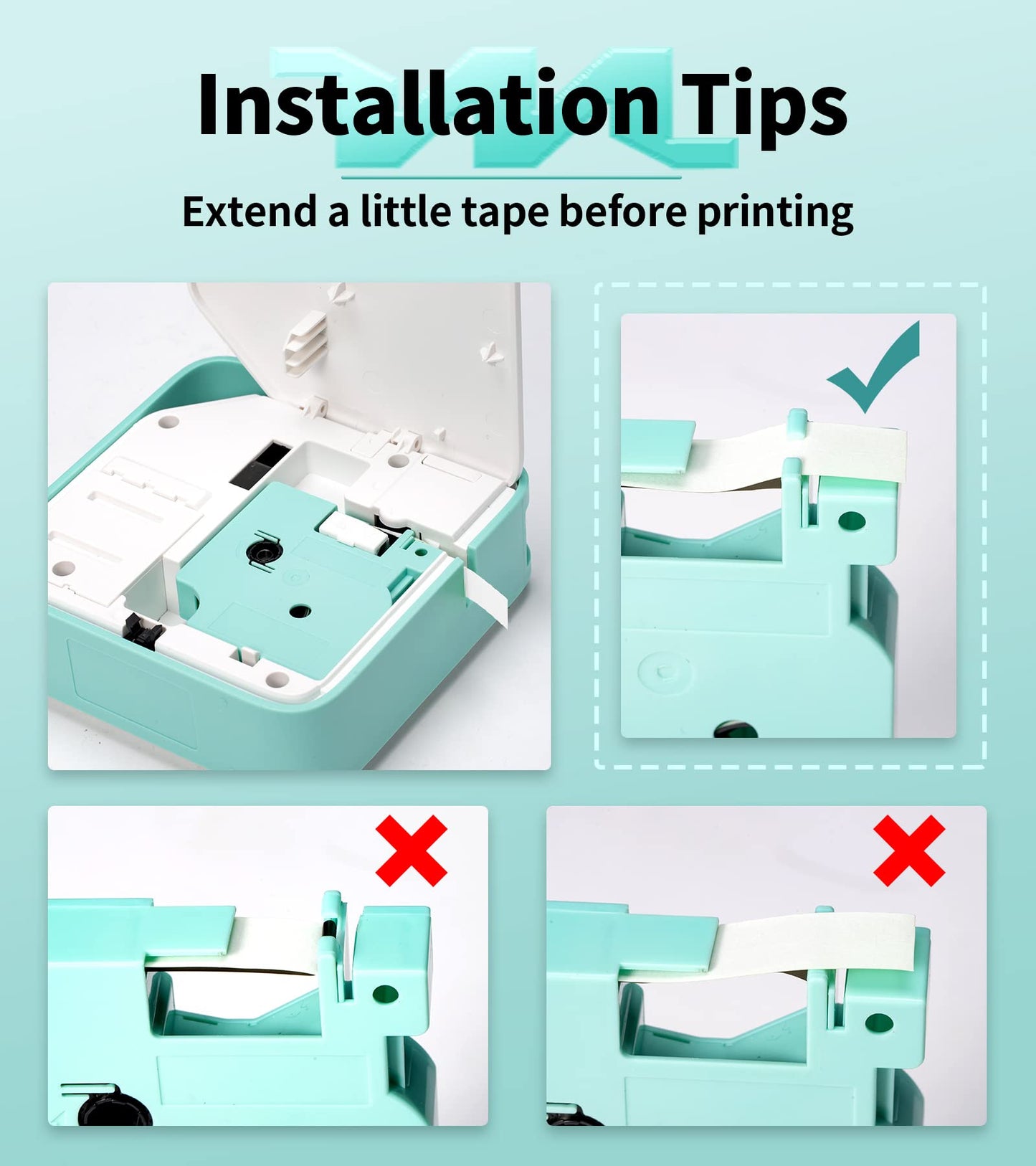 Installation Tips

Extend a little tape before printing